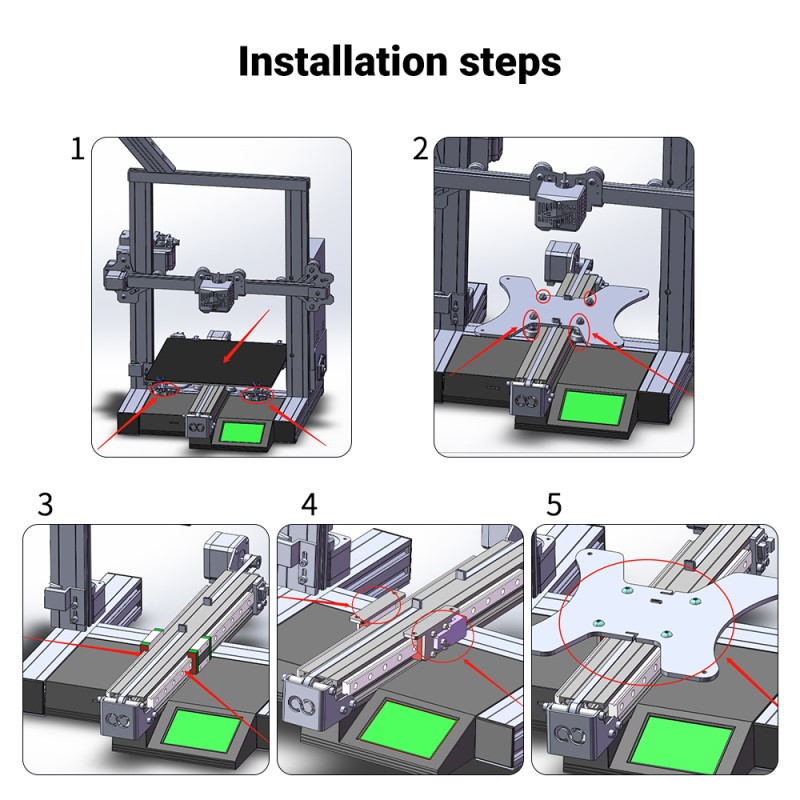 Installation steps

1

2

3

4

5