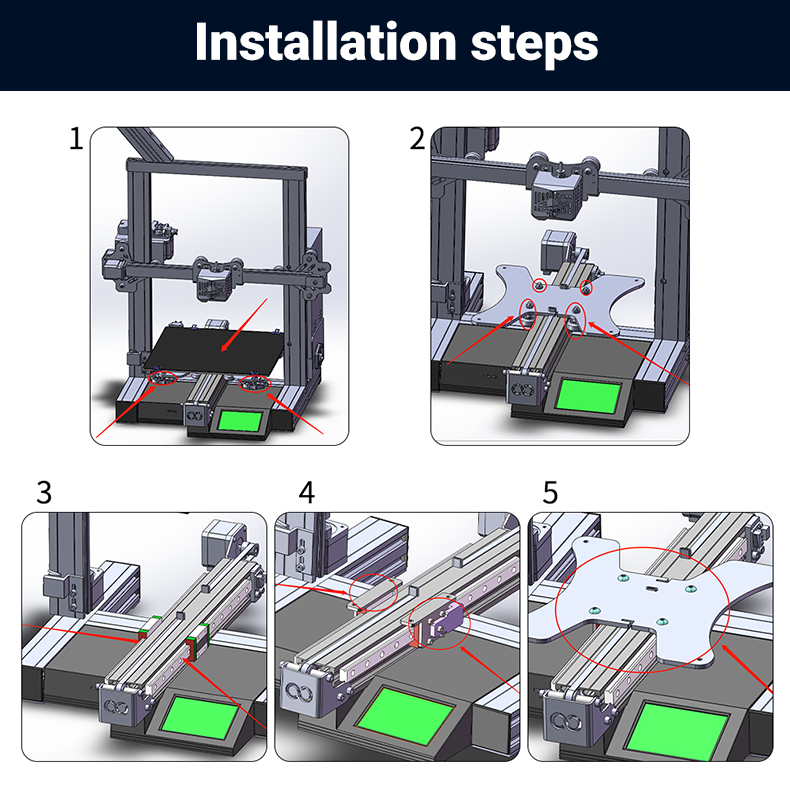 Installation steps

1

2

3

4

5