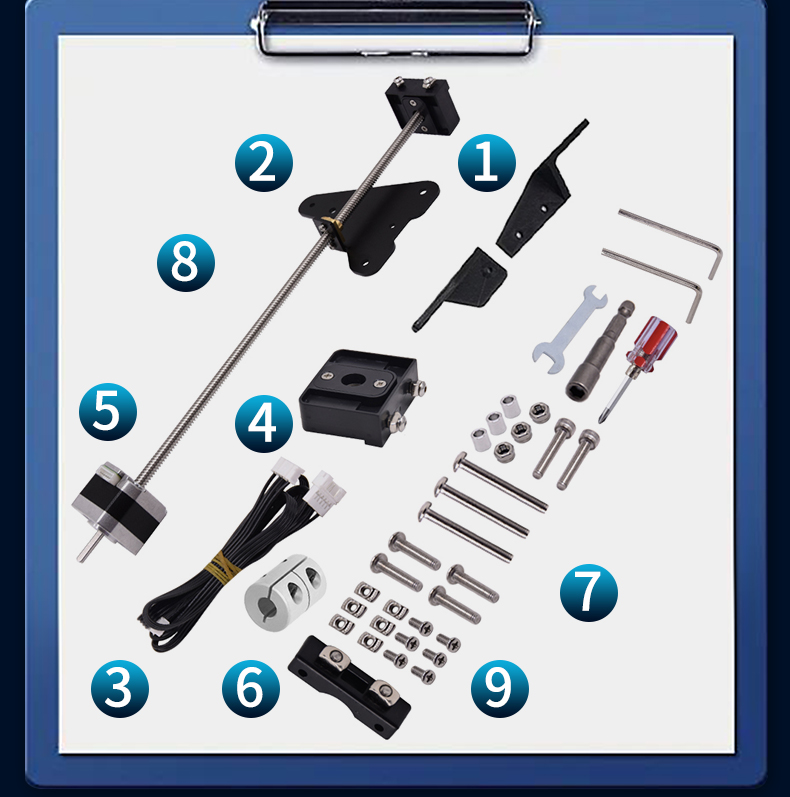 2
1
8
5
4
7
3
6
9