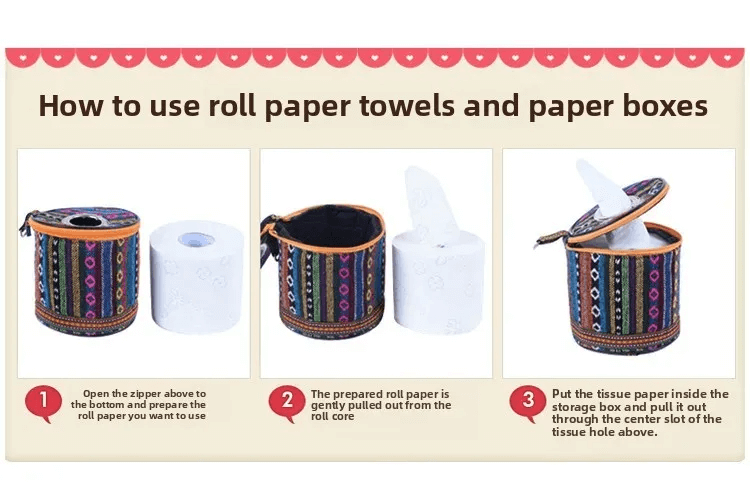 How to use roll paper towels and paper boxes

1 Open the zipper above to the bottom and prepare the roll paper you want to use

2 The prepared roll paper is gently pulled out from the roll core

3 Put the tissue paper inside the storage box and pull it out through the center slot of the tissue hole above.